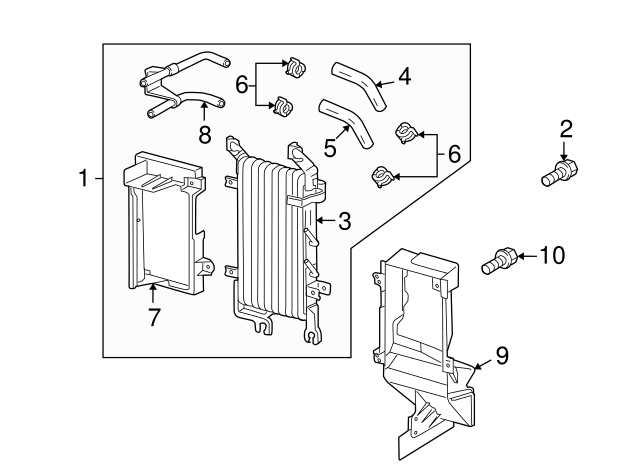 6
4
8
5
6
2
1
3
10
7
9