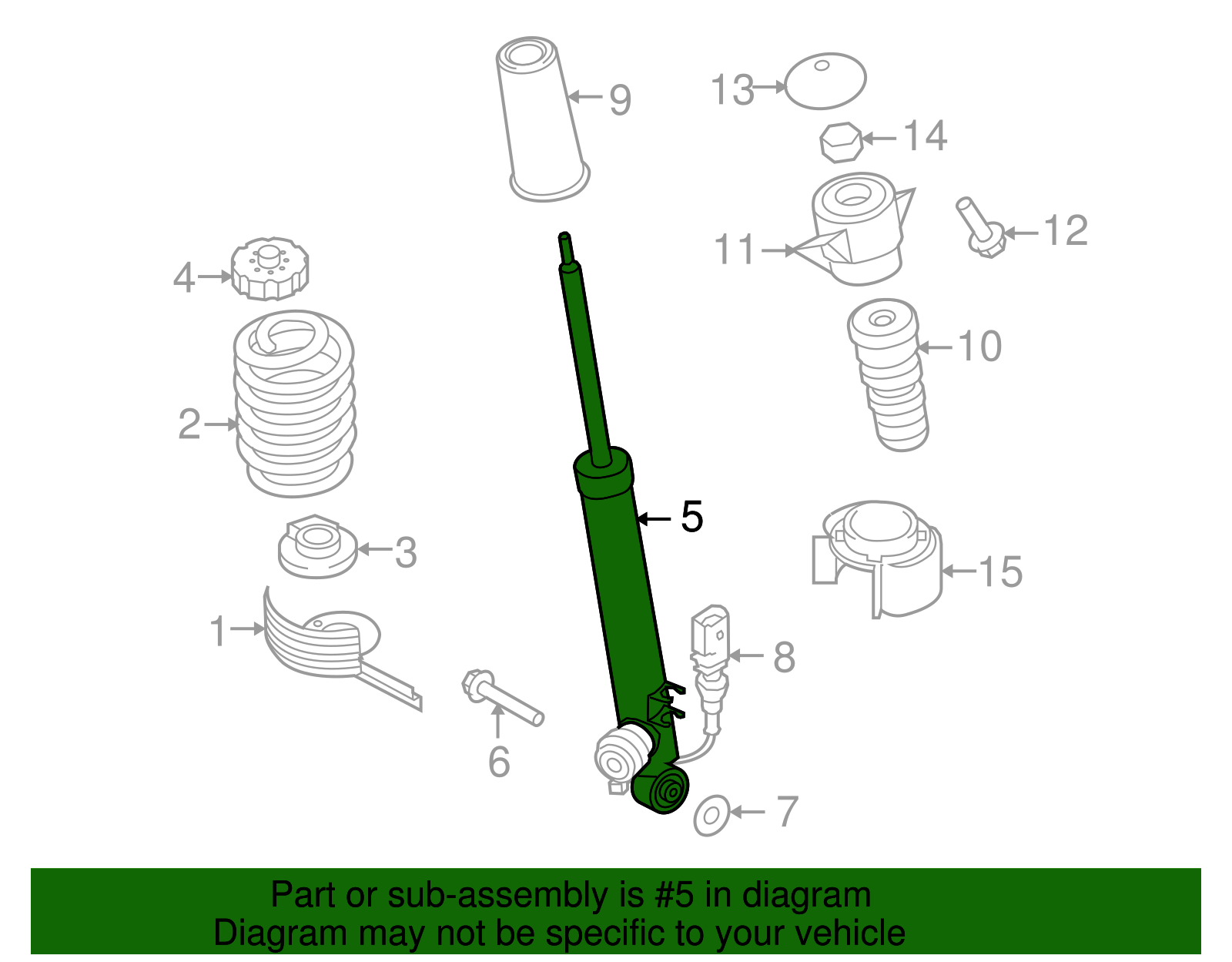 9
13
14
11
12
4
10
2
5
3
15
1
8
6
7

Part or sub-assembly is #5 in diagram
Diagram may not be specific to your vehicle