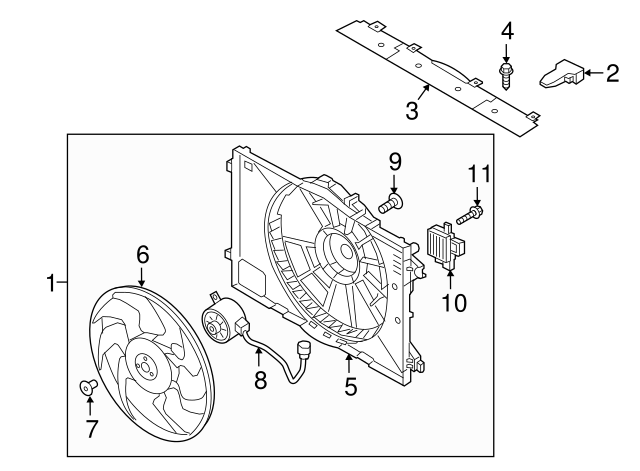 4
2
3
9
11
6
1
10
8
5
7