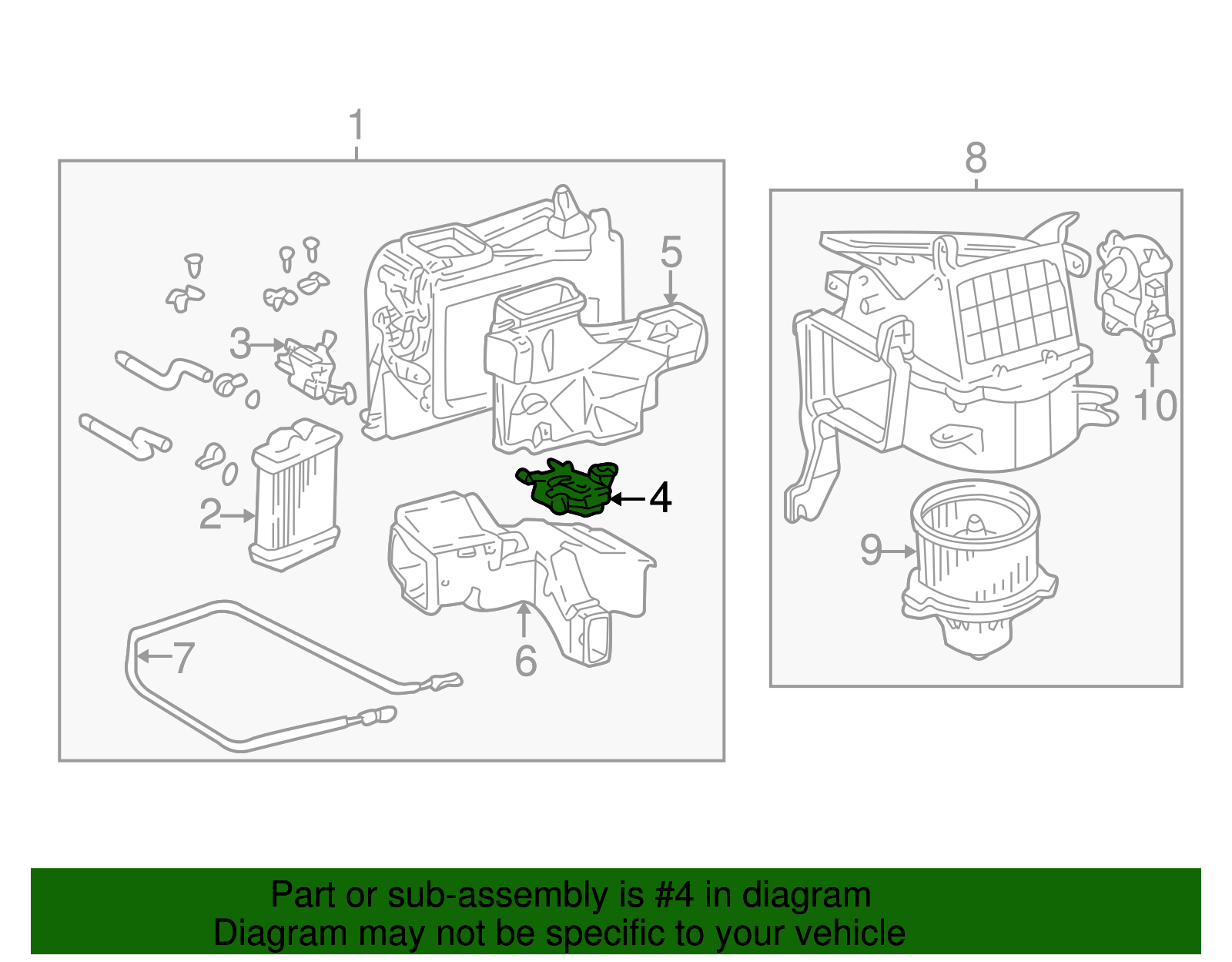 1
8
5
3
10
4
2
9
7
6

Part or sub-assembly is #4 in diagram
Diagram may not be specific to your vehicle