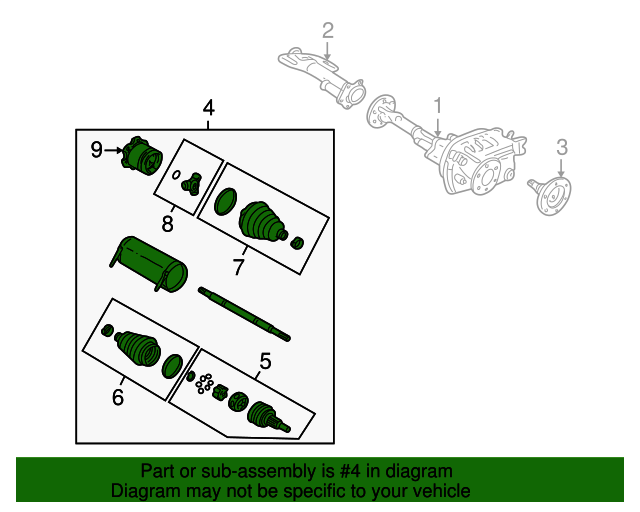 2

1

3

4

9

8

7

5

6

Part or sub-assembly is #4 in diagram
Diagram may not be specific to your vehicle