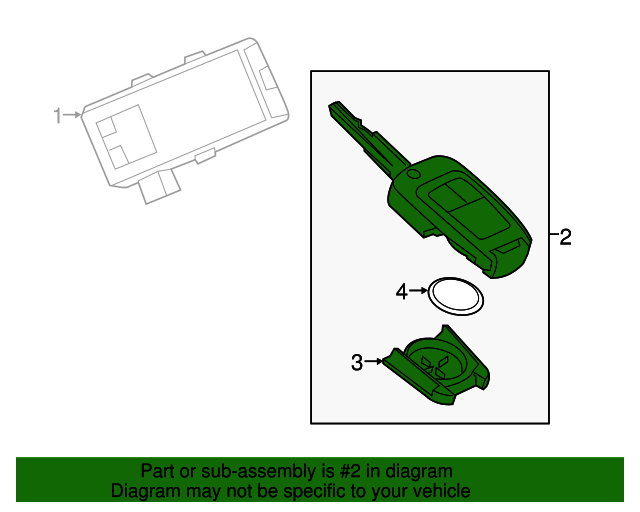 1
2
4
3

Part or sub-assembly is #2 in diagram
Diagram may not be specific to your vehicle