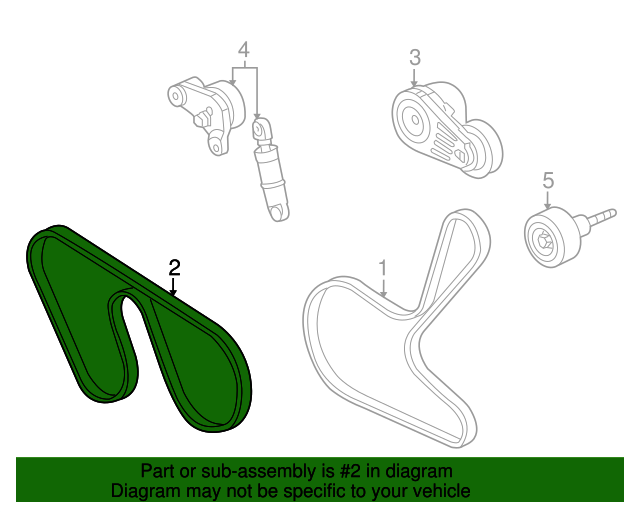 4
3
5
2
1
Part or sub-assembly is #2 in diagram
Diagram may not be specific to your vehicle