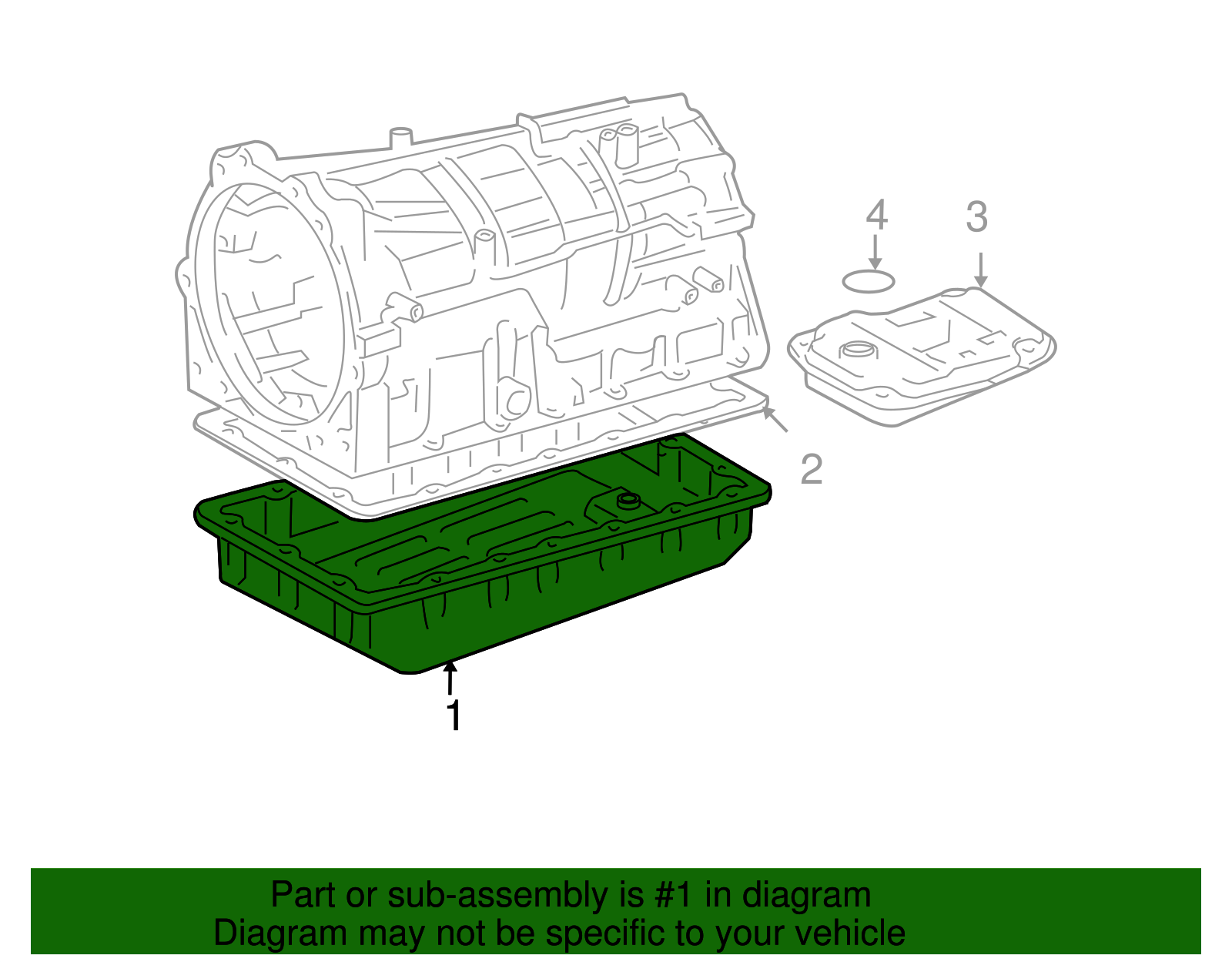 4
3
2
1
Part or sub-assembly is #1 in diagram
Diagram may not be specific to your vehicle