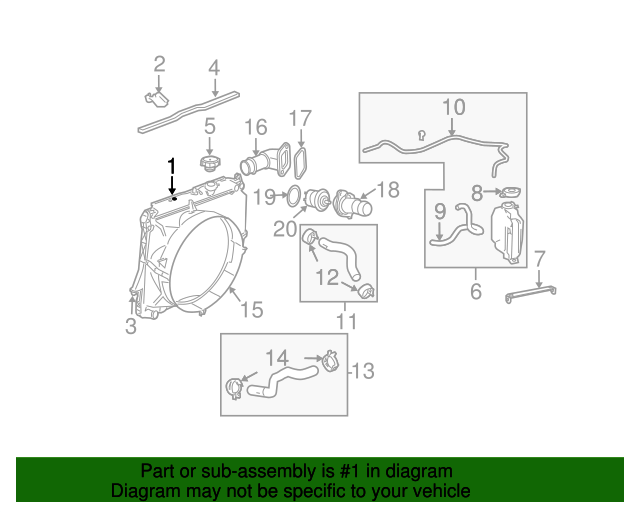 2
4
5
16
17
10
1
19
18
8
9
20
12
7
6
3
15
11
14
13

Part or sub-assembly is #1 in diagram
Diagram may not be specific to your vehicle