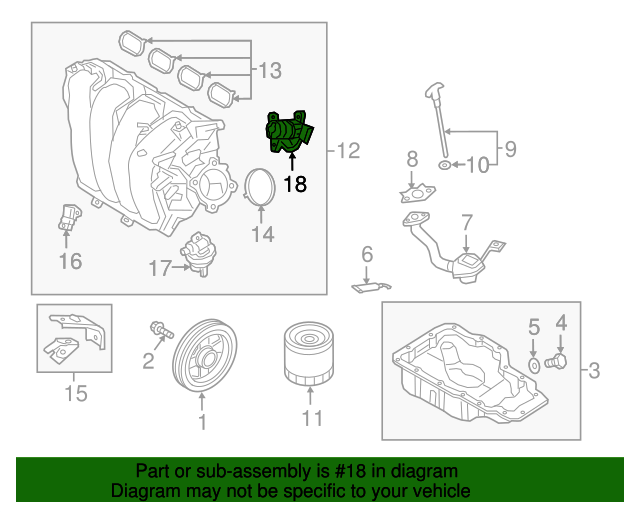 13
12
18
14
16
17
9
10
8
7
6
15
2
1
11
5
4
3

Part or sub-assembly is #18 in diagram
Diagram may not be specific to your vehicle