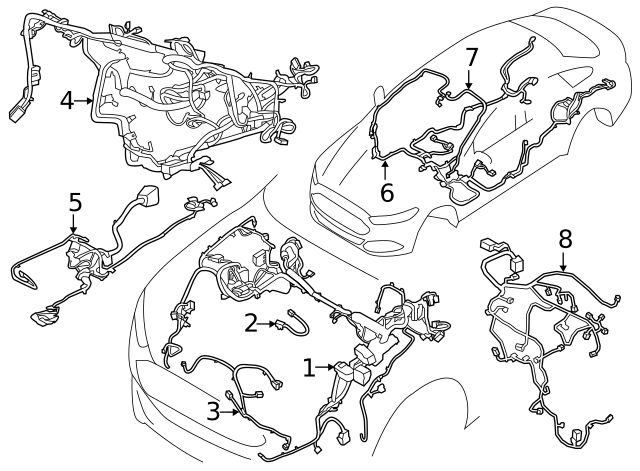 4
7
6
5
8
2
1
3