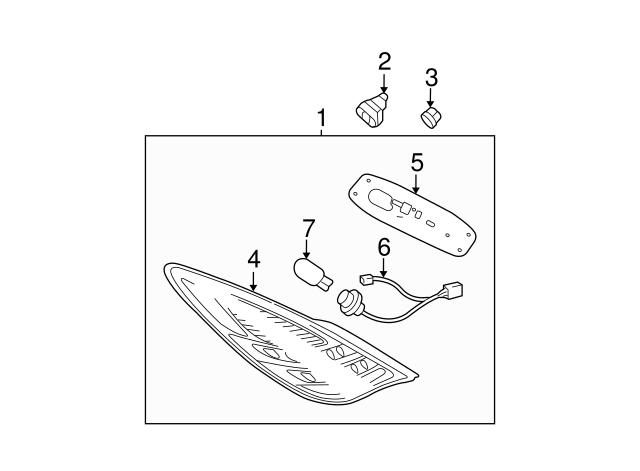 2
3
1
5
7
6
4