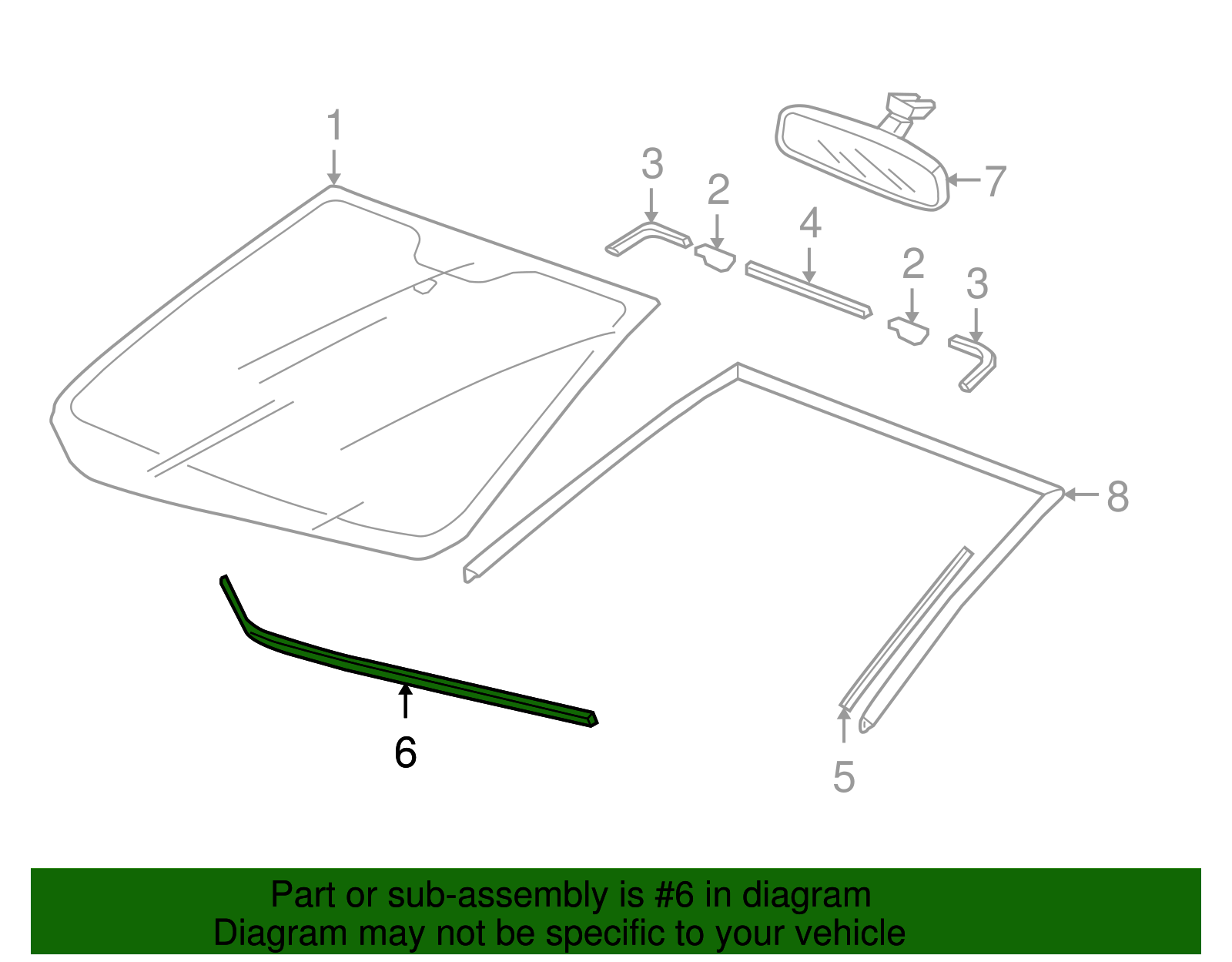 1
3
2
4
7
2
3
8
6
5

Part or sub-assembly is #6 in diagram
Diagram may not be specific to your vehicle