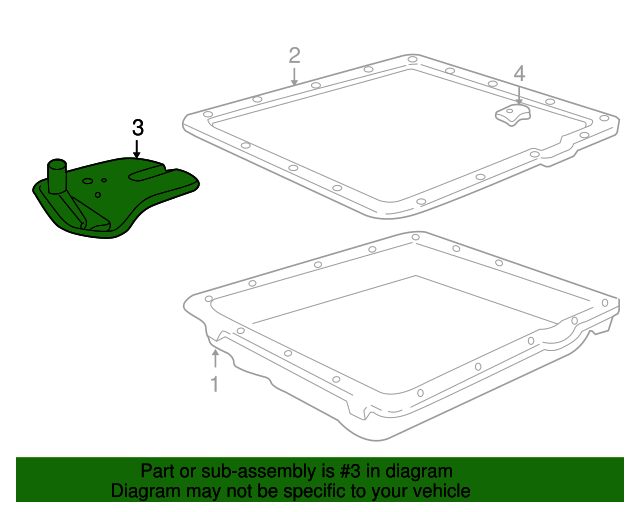 2

4

3

1

Part or sub-assembly is #3 in diagram
Diagram may not be specific to your vehicle