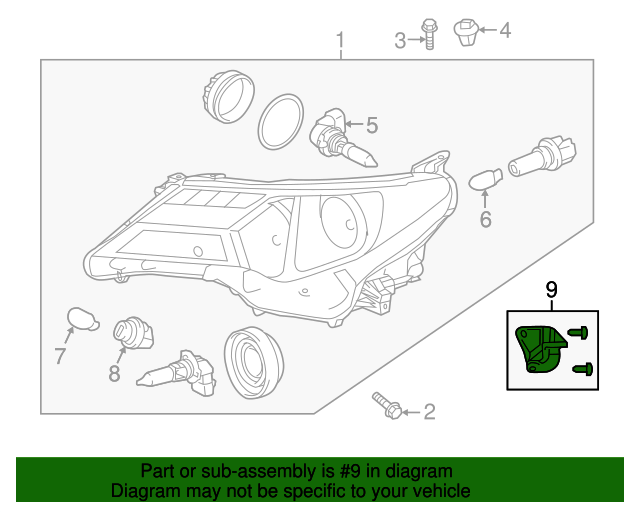 1
3
4
5
6
9
7
8
2

Part or sub-assembly is #9 in diagram
Diagram may not be specific to your vehicle