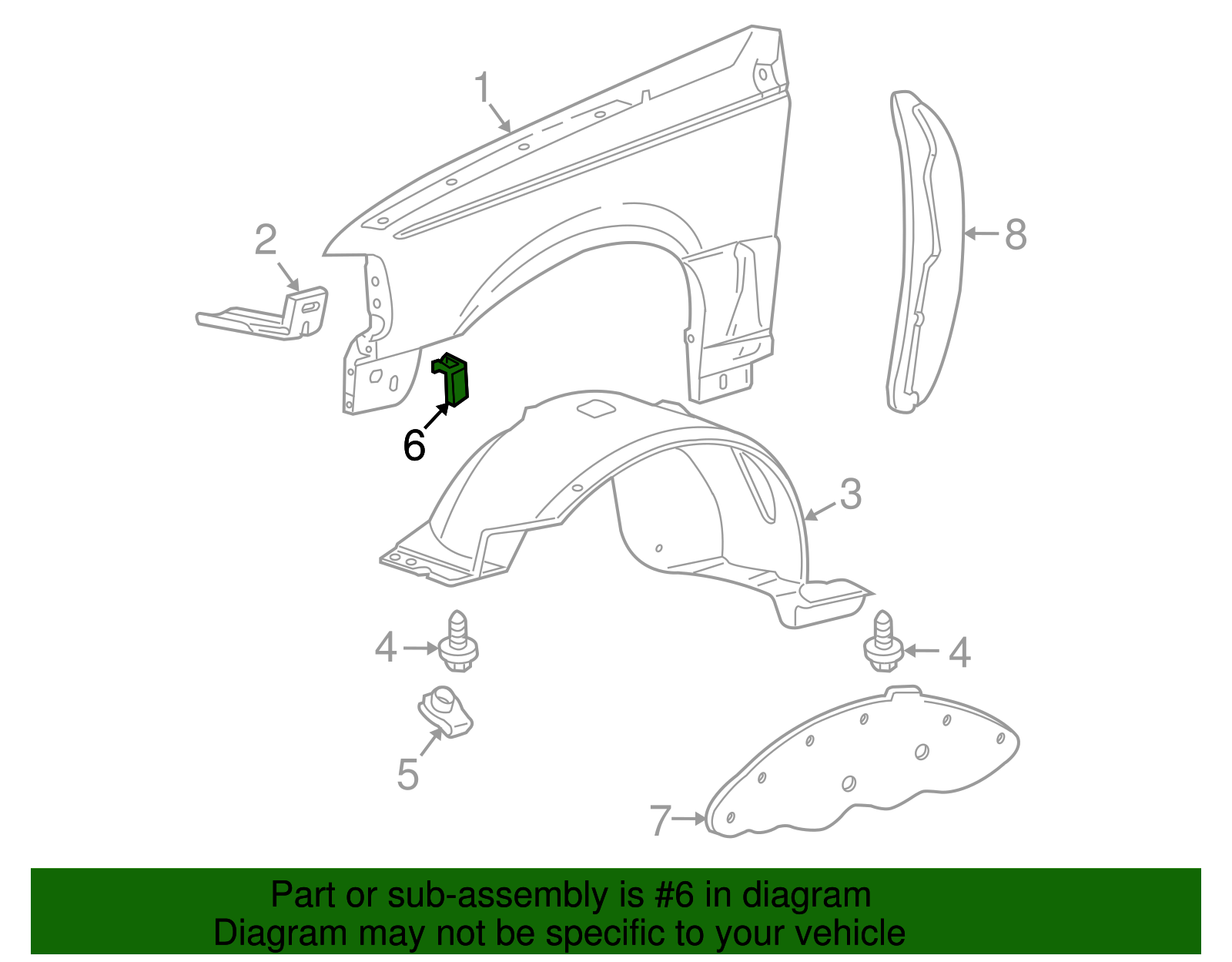 1
2
8
6
3
4
4
5
7

Part or sub-assembly is #6 in diagram
Diagram may not be specific to your vehicle