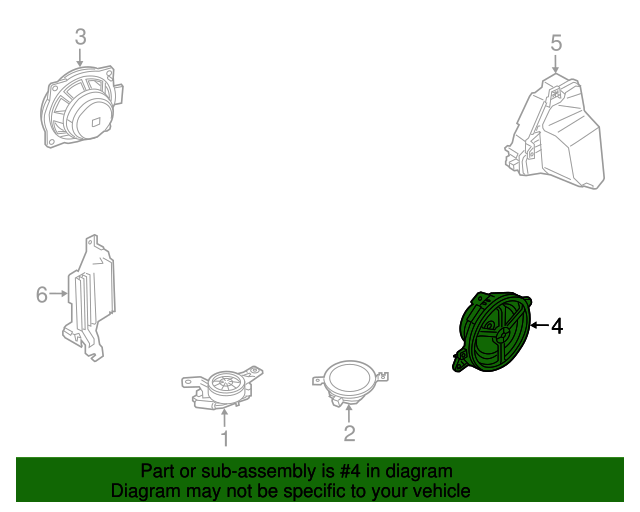 3

5

6

4

1

2

Part or sub-assembly is #4 in diagram
Diagram may not be specific to your vehicle