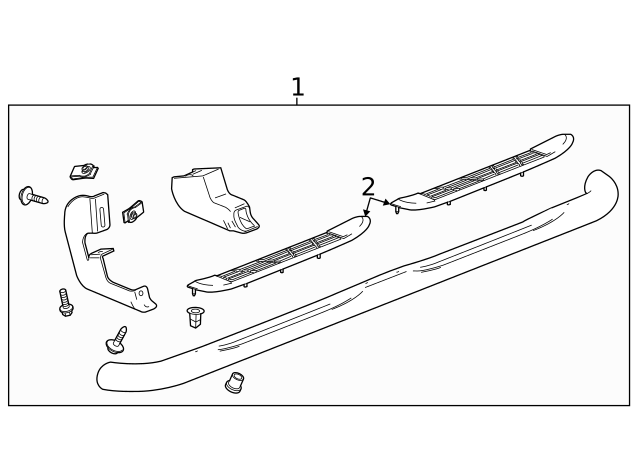 1
2