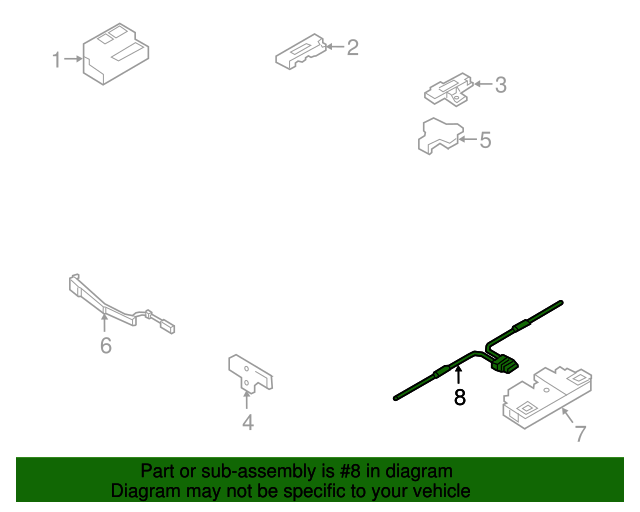 1
2
3
5
6
4
8
7

Part or sub-assembly is #8 in diagram
Diagram may not be specific to your vehicle