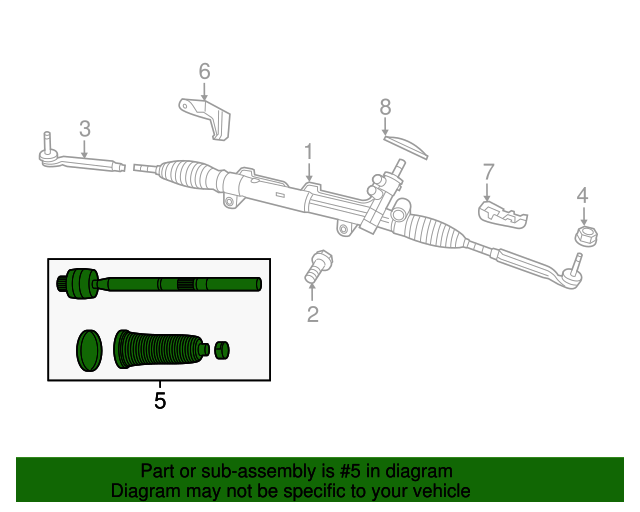 6
3
8
1
7
4
2
5

Part or sub-assembly is #5 in diagram
Diagram may not be specific to your vehicle