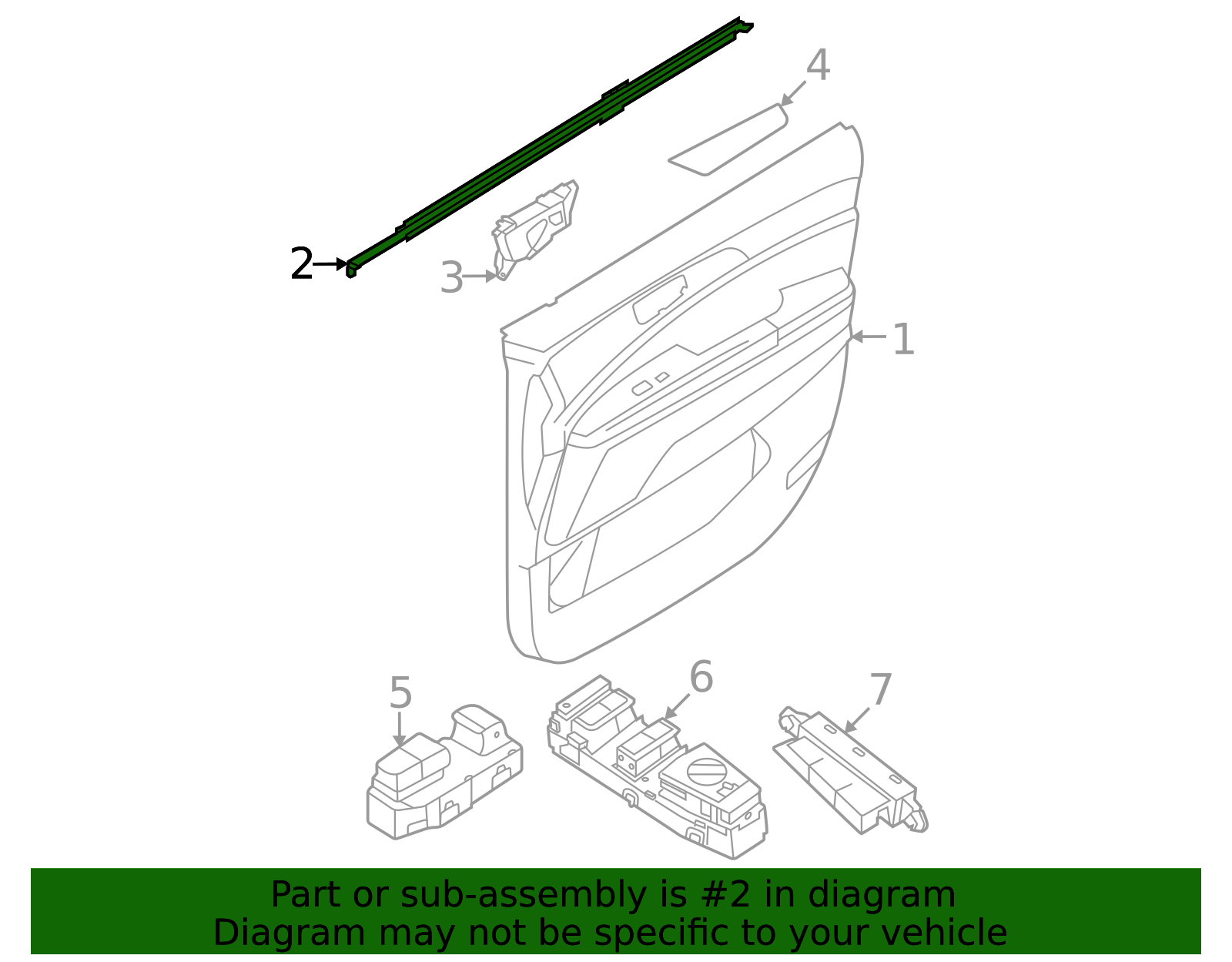 4
2
3
1
5
6
7
Part or sub-assembly is #2 in diagram
Diagram may not be specific to your vehicle