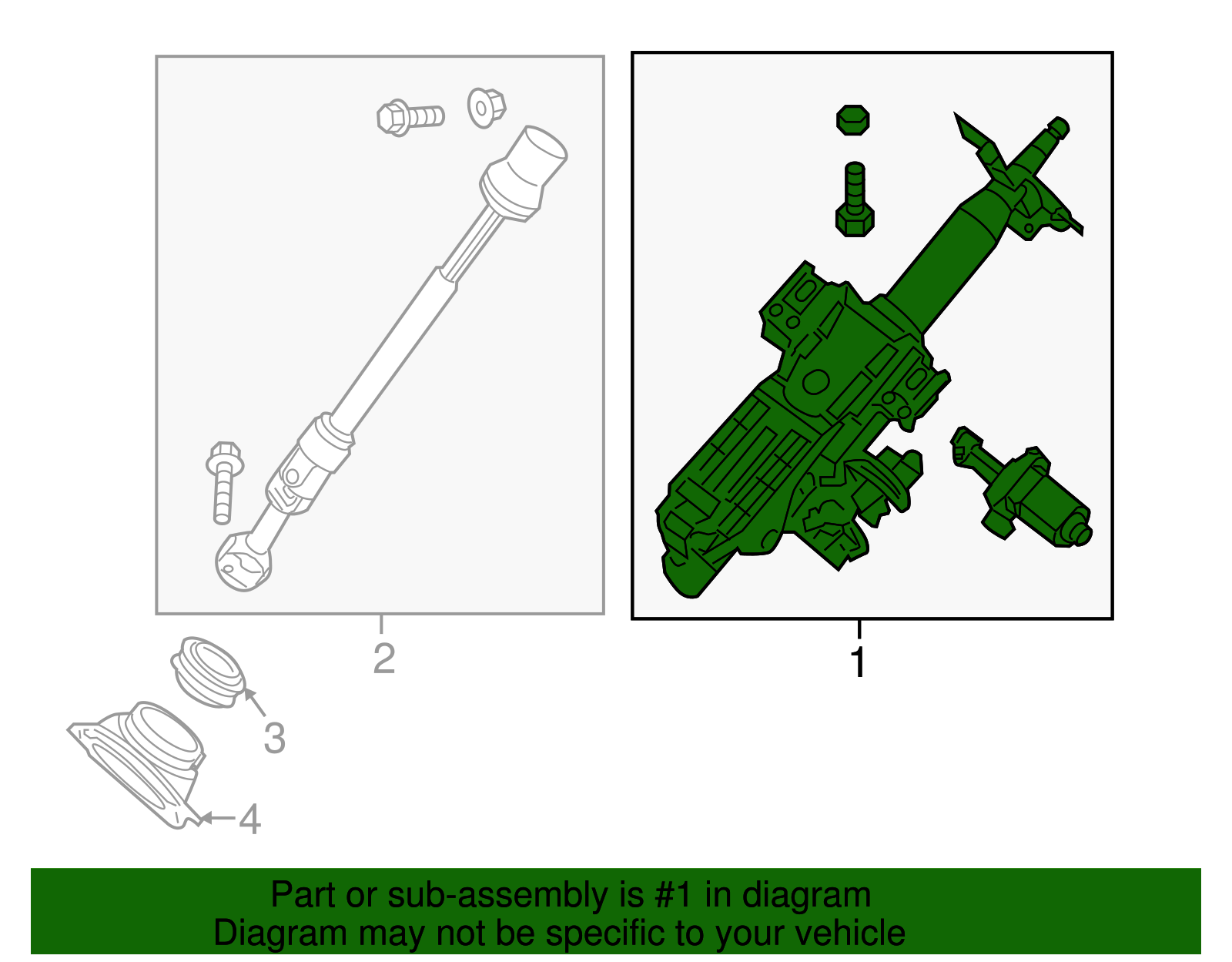 2

1

3

4

Part or sub-assembly is #1 in diagram
Diagram may not be specific to your vehicle