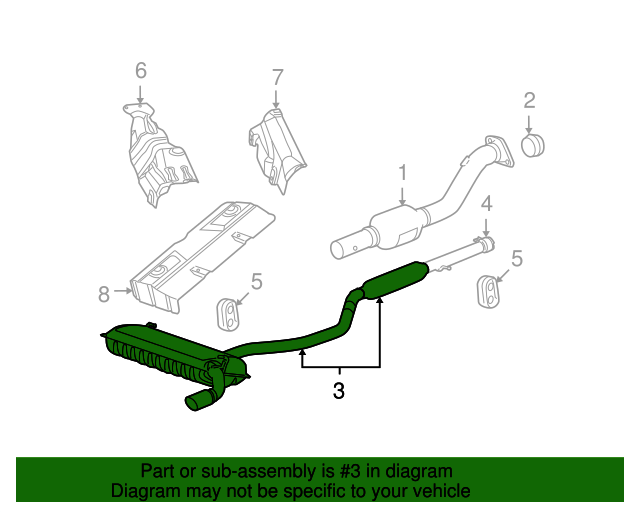 6
7
2
1
4
5
8
5
3

Part or sub-assembly is #3 in diagram
Diagram may not be specific to your vehicle