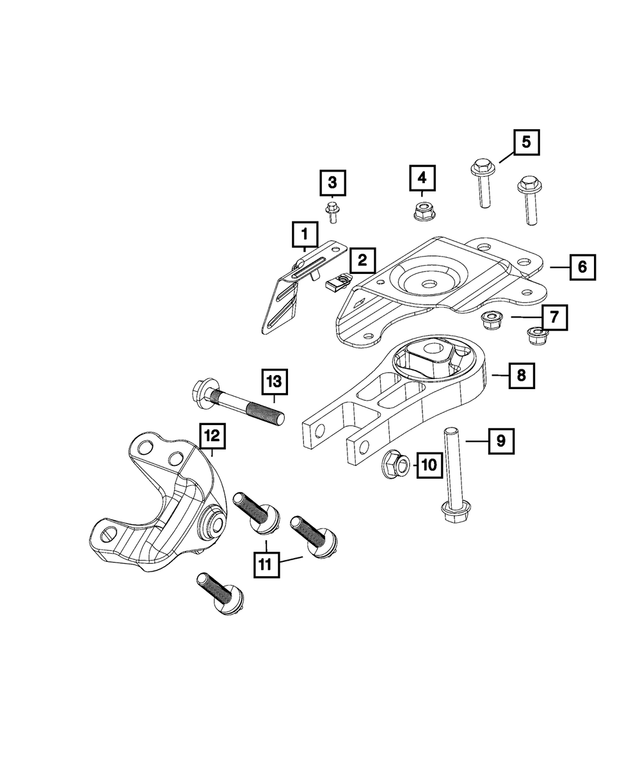 5
3
4
1
2
6
7
8
13
12
9
10
11