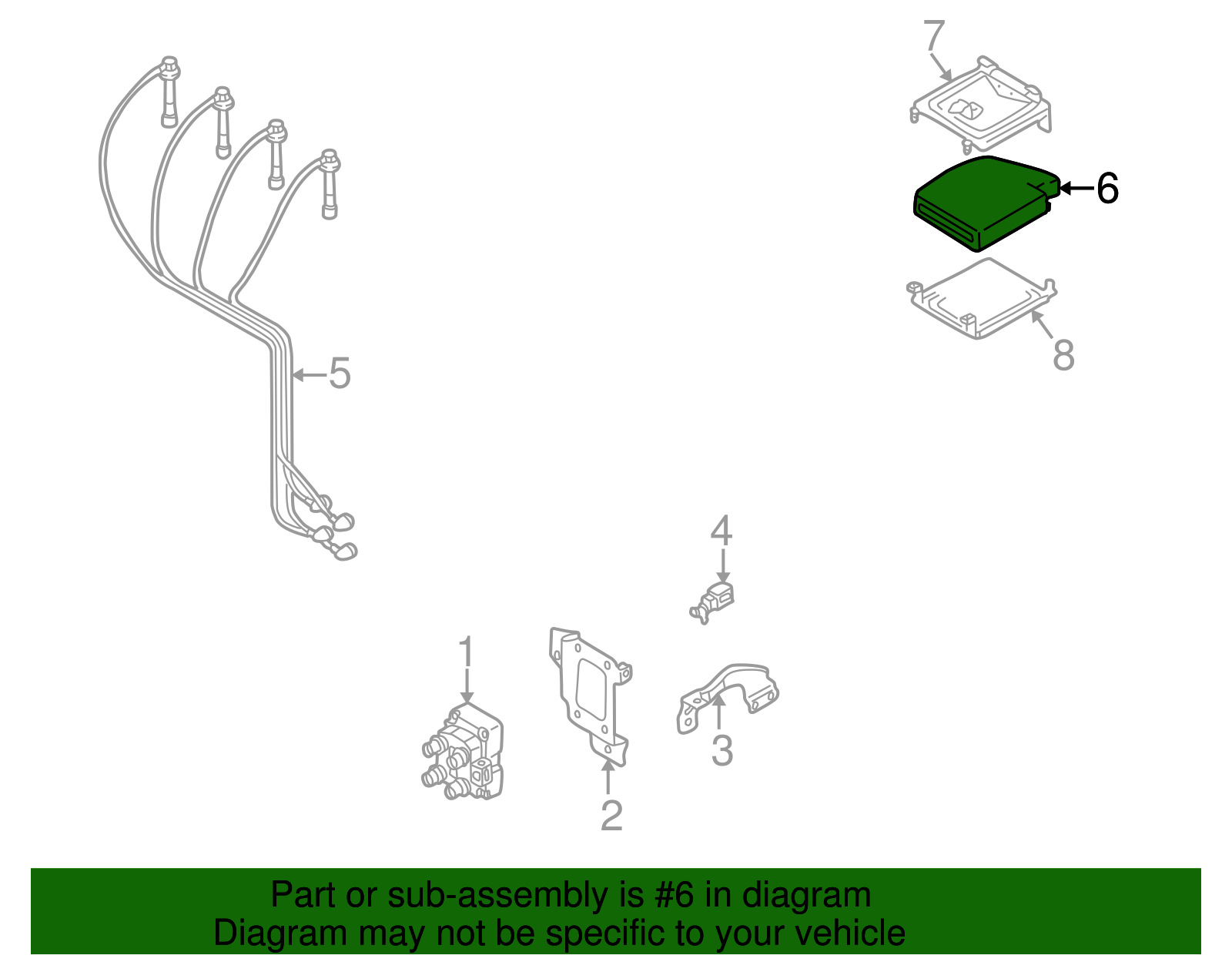 7
6
8
5
4
1
3
2

Part or sub-assembly is #6 in diagram
Diagram may not be specific to your vehicle