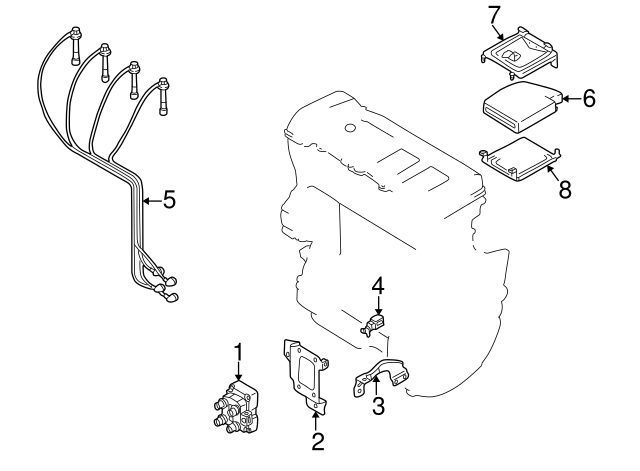 7
6
8
5
4
1
3
2