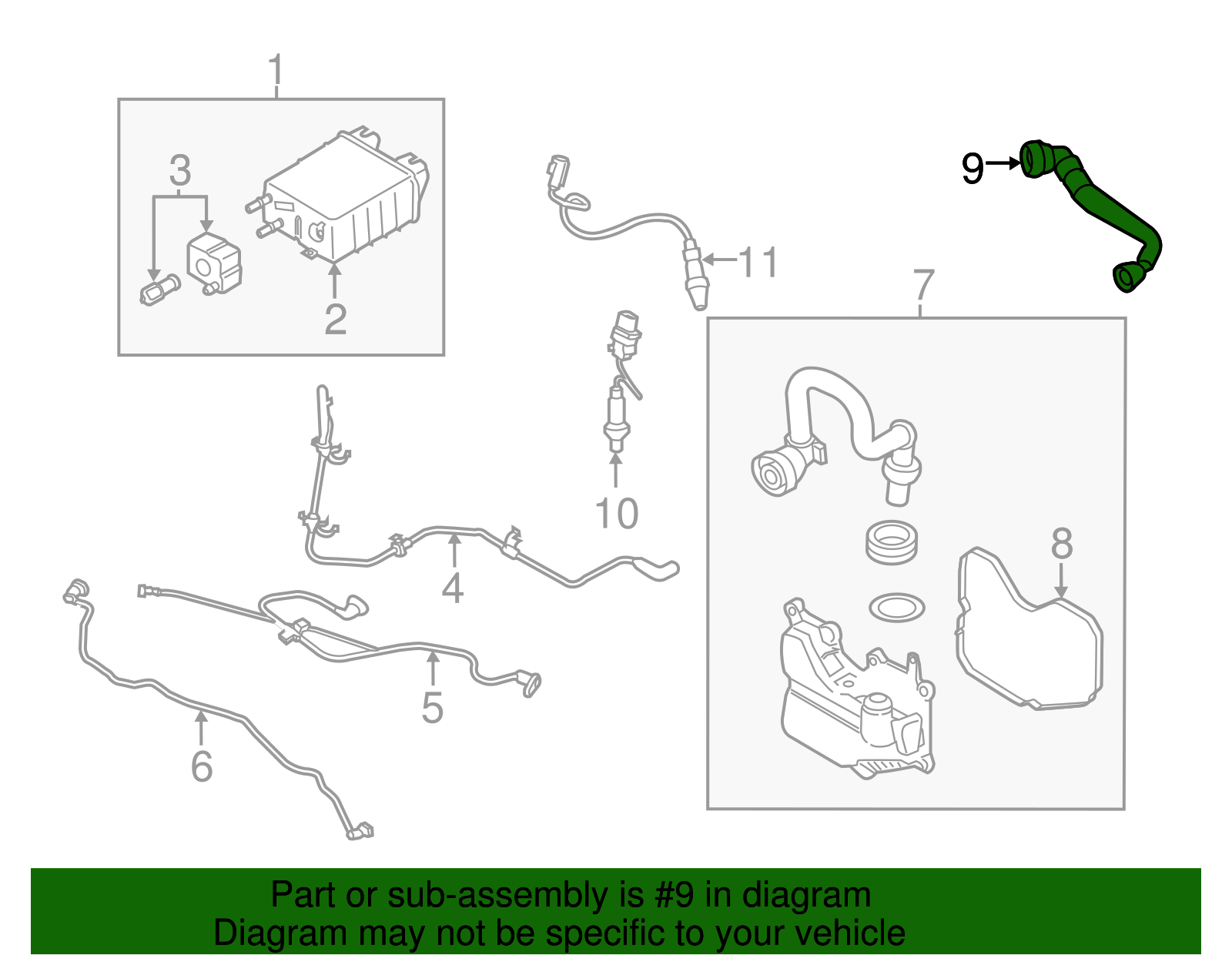 1
3
2
9
11
7
10
4
8
5
6

Part or sub-assembly is #9 in diagram
Diagram may not be specific to your vehicle