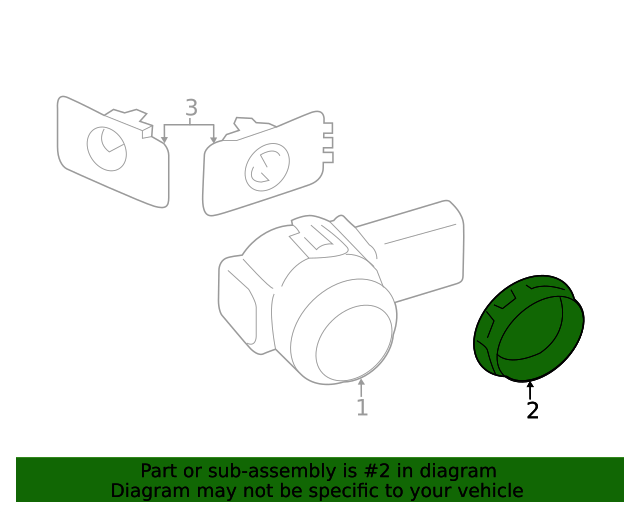 3

1

2

Part or sub-assembly is #2 in diagram
Diagram may not be specific to your vehicle