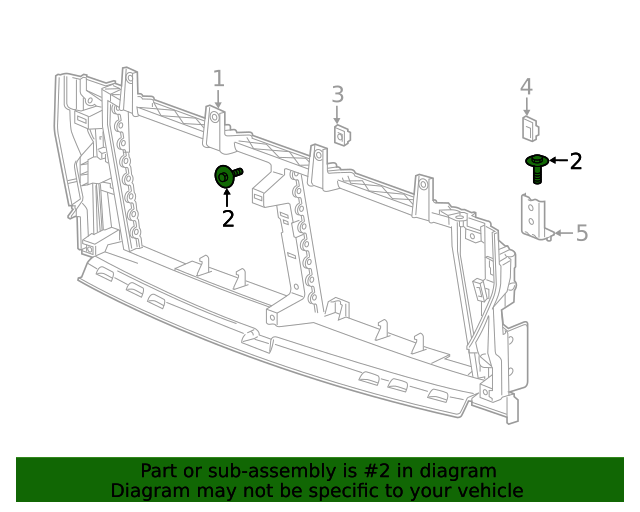 1
3
4
2
2
5

Part or sub-assembly is #2 in diagram
Diagram may not be specific to your vehicle