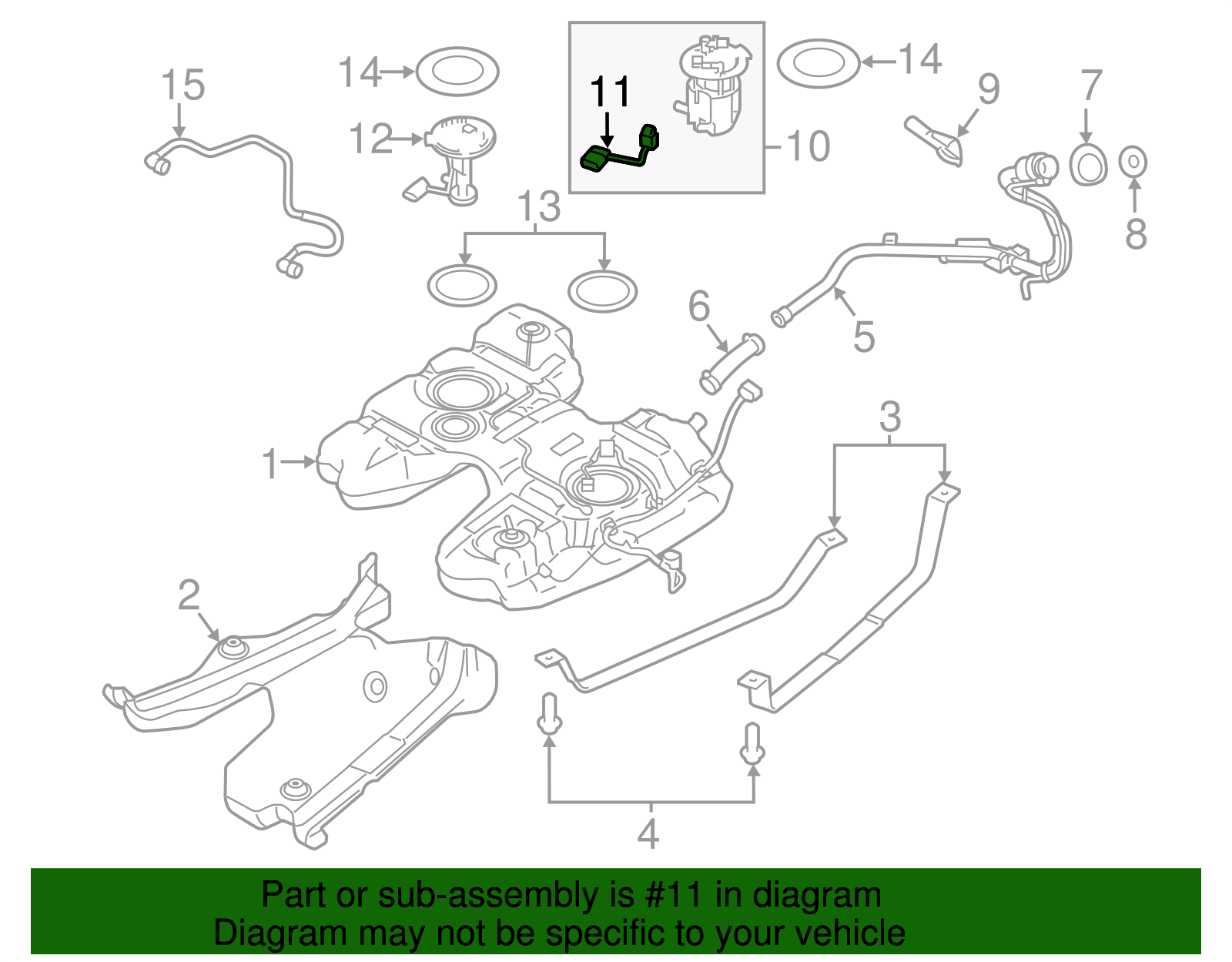 15
14
12
11
10
14
9
7
8
13
6
5
1
3
2
4

Part or sub-assembly is #11 in diagram
Diagram may not be specific to your vehicle