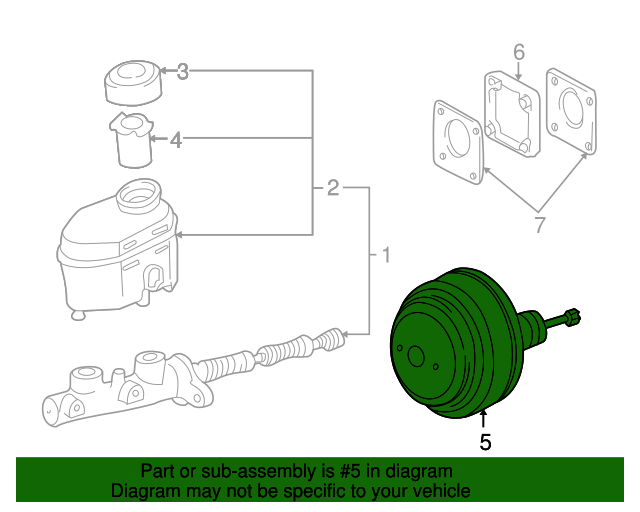 3
4
2
1
6
7
5

Part or sub-assembly is #5 in diagram
Diagram may not be specific to your vehicle