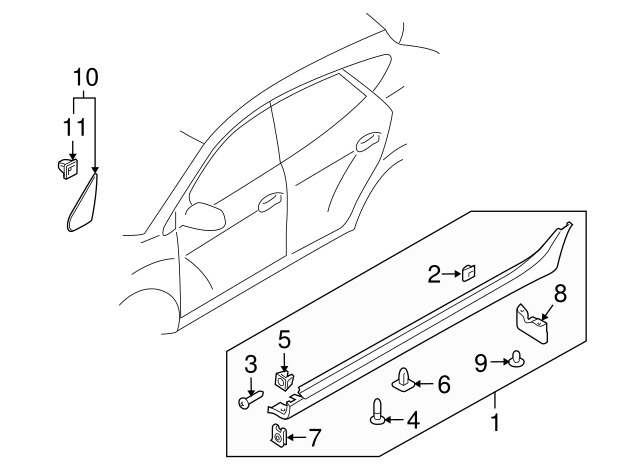 10
11
2
8
5
3
9
6
4
7
1