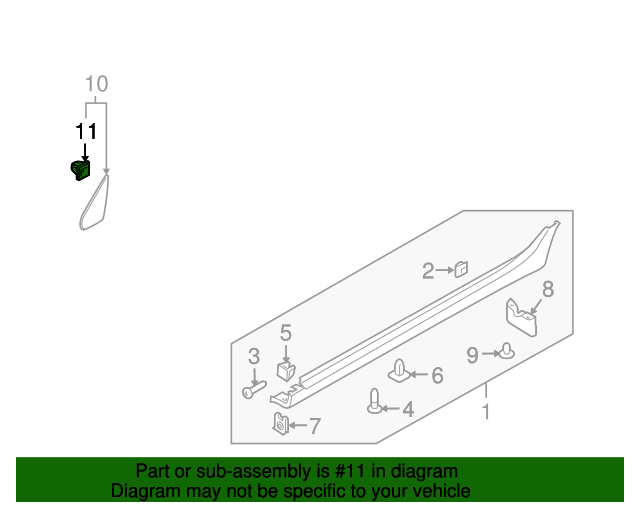 10
11
2
8
5
3
9
6
4
7
1

Part or sub-assembly is #11 in diagram
Diagram may not be specific to your vehicle