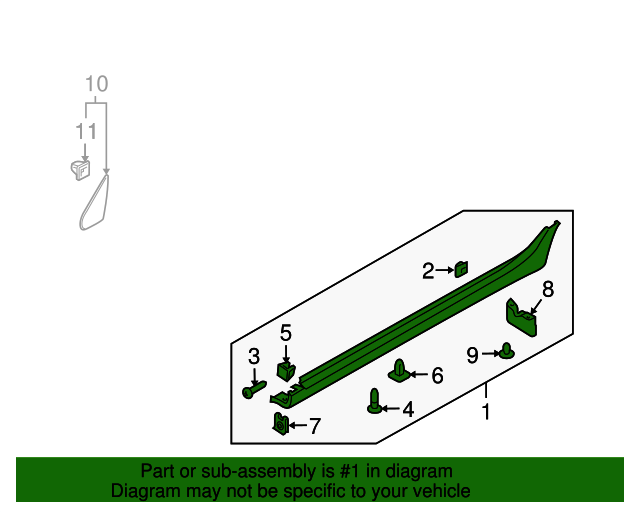 10
11
2
8
5
3
9
6
4
7
1

Part or sub-assembly is #1 in diagram
Diagram may not be specific to your vehicle