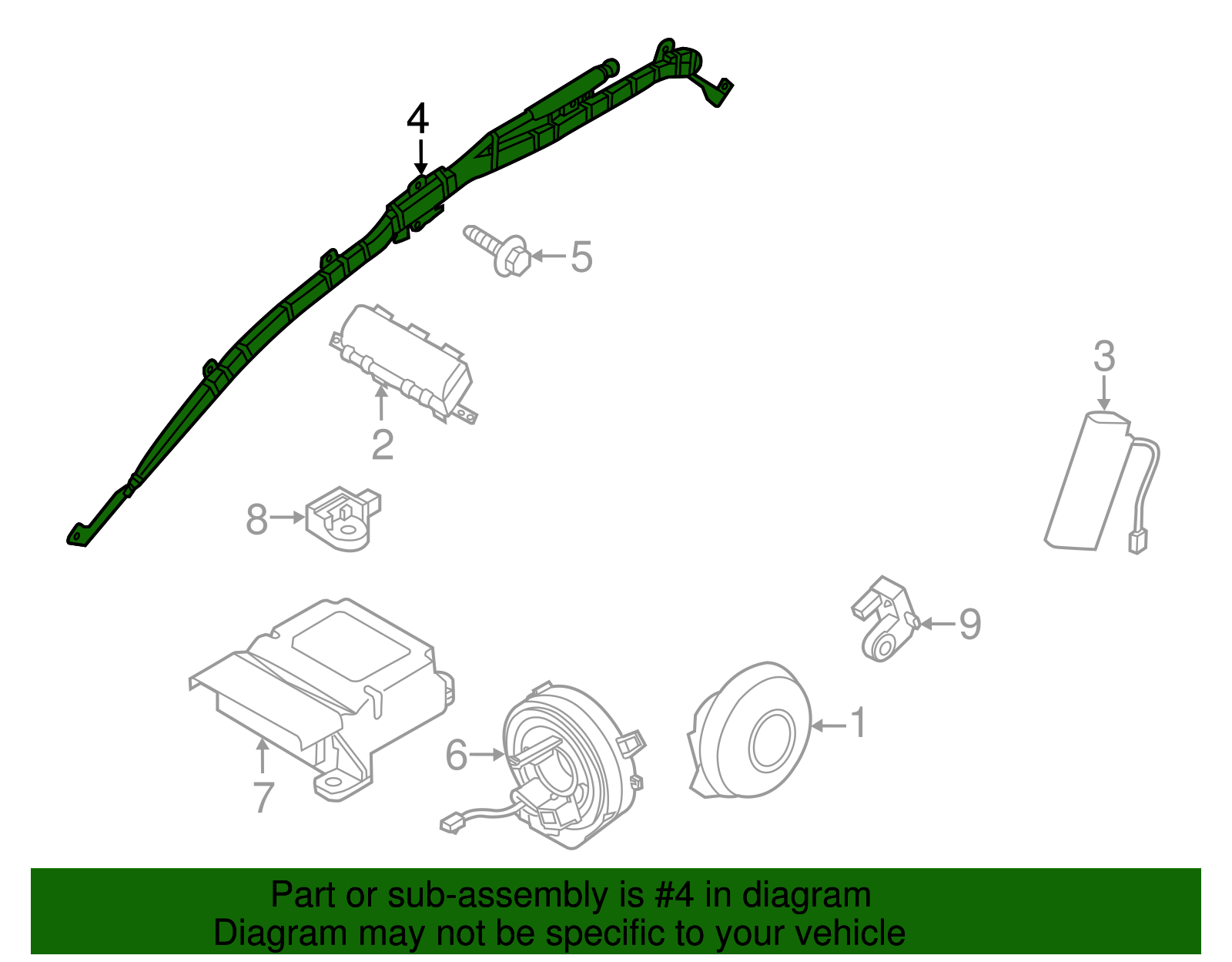 4
5
2
3
8
9
1
6
7

Part or sub-assembly is #4 in diagram
Diagram may not be specific to your vehicle