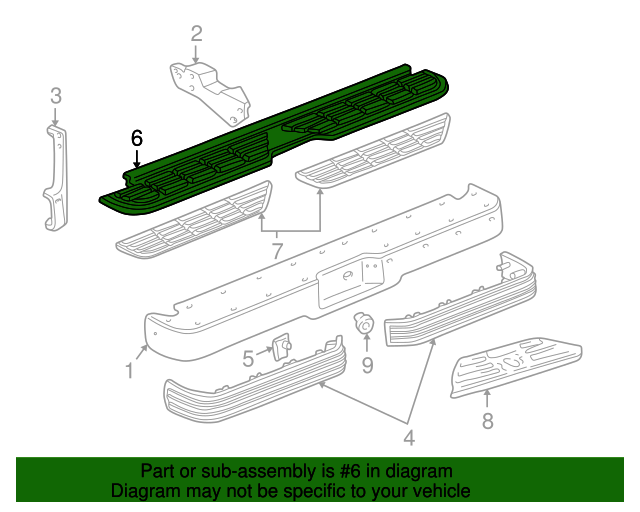 2
3
6
7
1
5
9
4
8

Part or sub-assembly is #6 in diagram
Diagram may not be specific to your vehicle