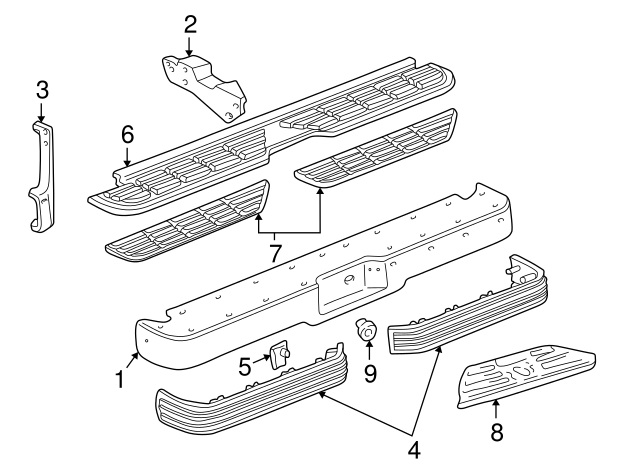 2
3
6
7
1
5
9
4
8