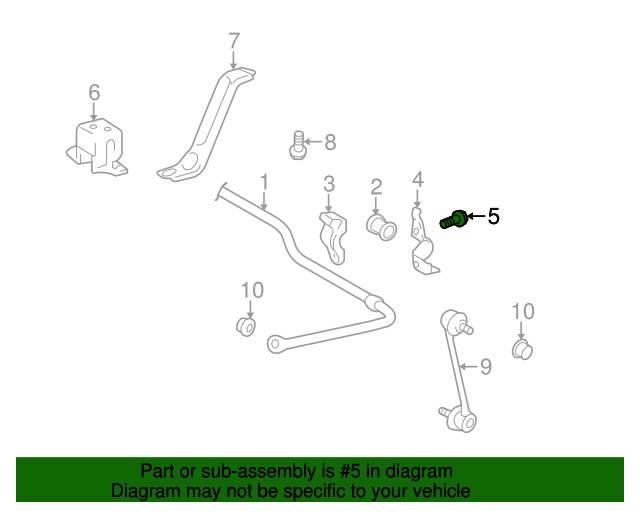 7
6
8
1
3
2
4
5
10
10
9

Part or sub-assembly is #5 in diagram
Diagram may not be specific to your vehicle