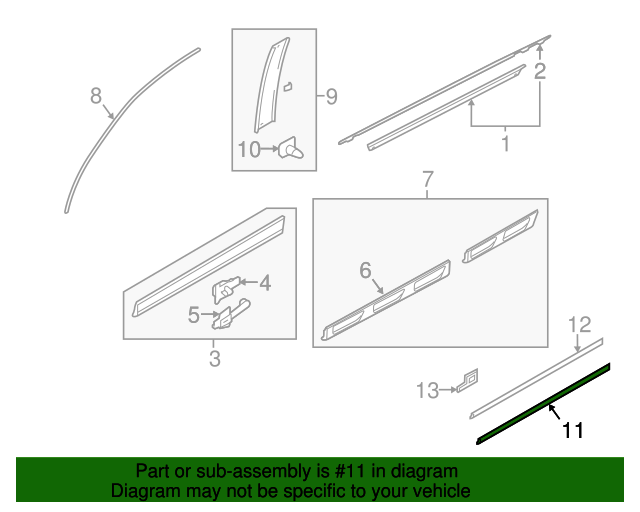 8
9
10
2
1
7
6
4
5
3
12
13
11

Part or sub-assembly is #11 in diagram
Diagram may not be specific to your vehicle