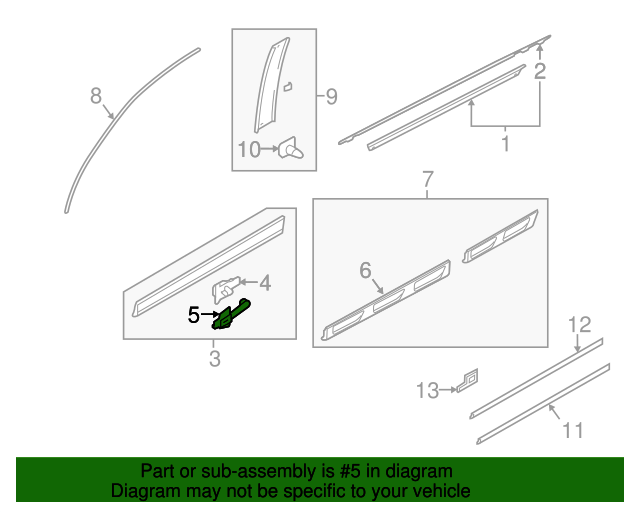 8

9

10

2

1

7

6

4

5

3

12

13

11

Part or sub-assembly is #5 in diagram
Diagram may not be specific to your vehicle