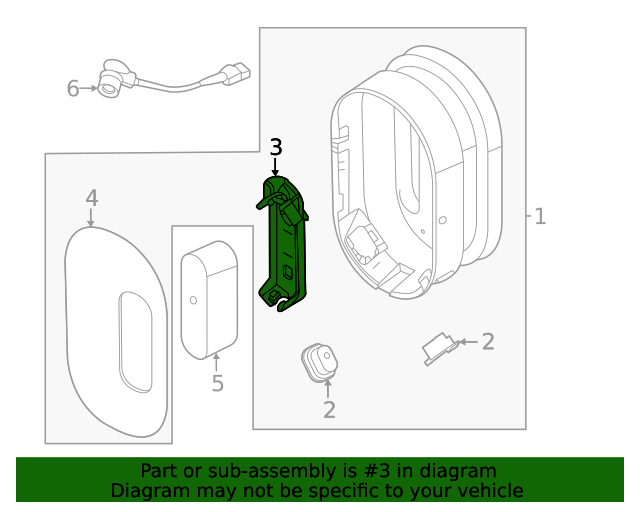 6
3
4
1
5
2
2

Part or sub-assembly is #3 in diagram
Diagram may not be specific to your vehicle