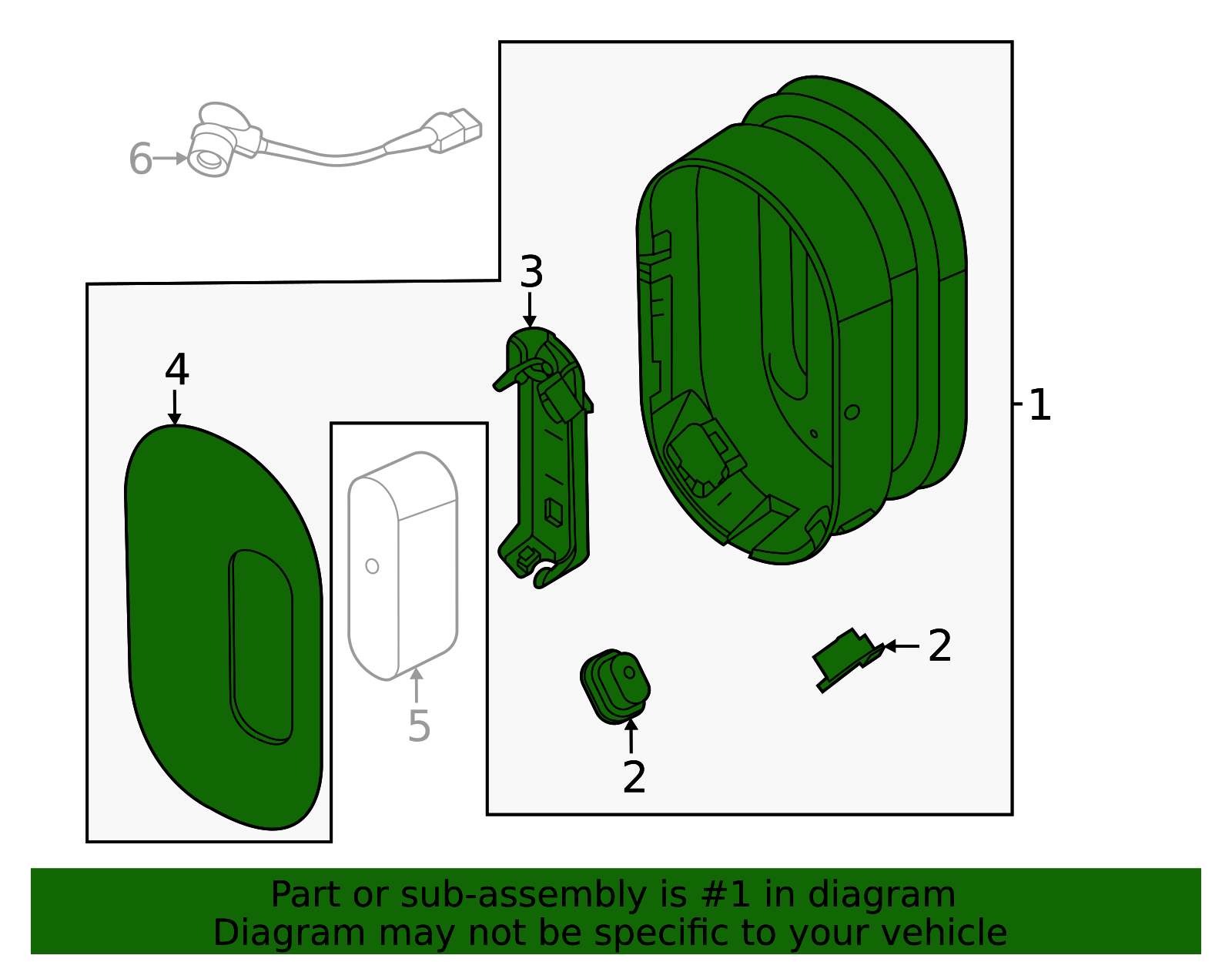 6
3
4
1
5
2
2
Part or sub-assembly is #1 in diagram
Diagram may not be specific to your vehicle