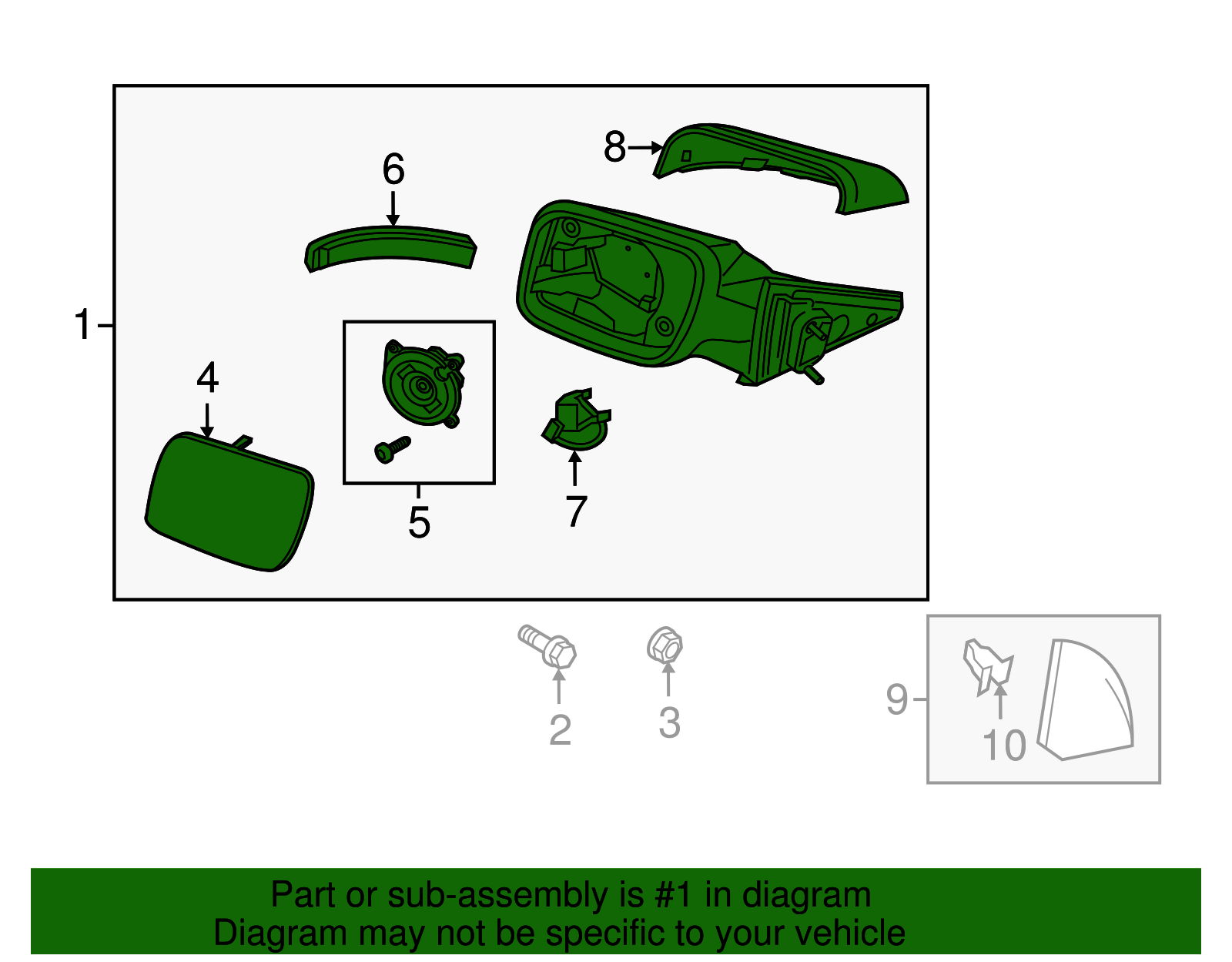 8
6
1
4
5
7
2
3
9
10

Part or sub-assembly is #1 in diagram
Diagram may not be specific to your vehicle