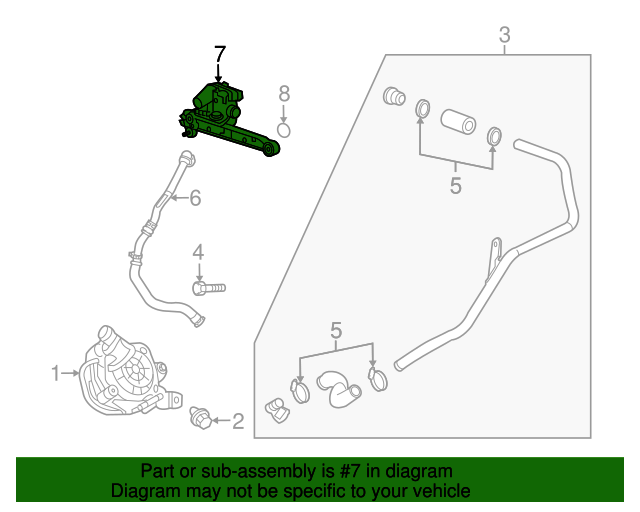 7
8
3
5
6
4
5
1
2

Part or sub-assembly is #7 in diagram
Diagram may not be specific to your vehicle