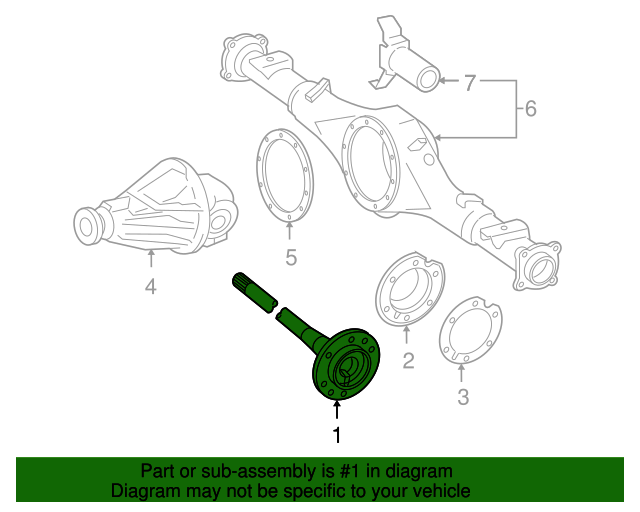 7
6
5
4
2
3
1

Part or sub-assembly is #1 in diagram
Diagram may not be specific to your vehicle