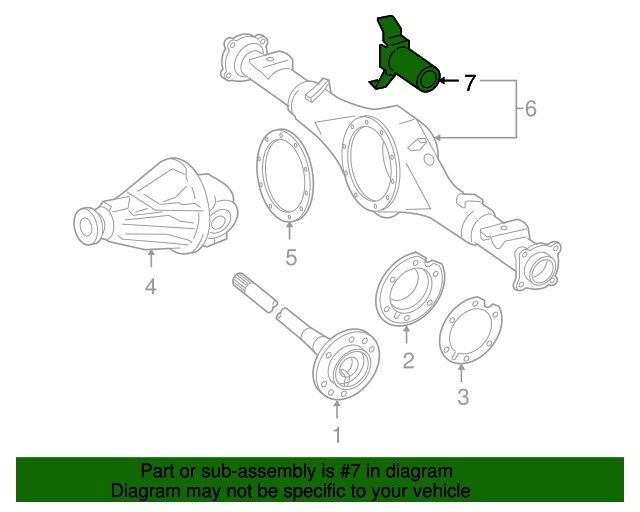 7
6
5
4
2
3
1

Part or sub-assembly is #7 in diagram
Diagram may not be specific to your vehicle