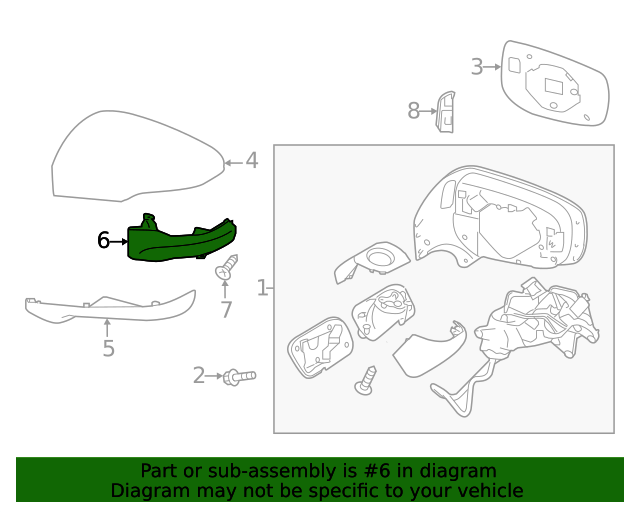 3
8
4
6
7
1
5
2

Part or sub-assembly is #6 in diagram
Diagram may not be specific to your vehicle