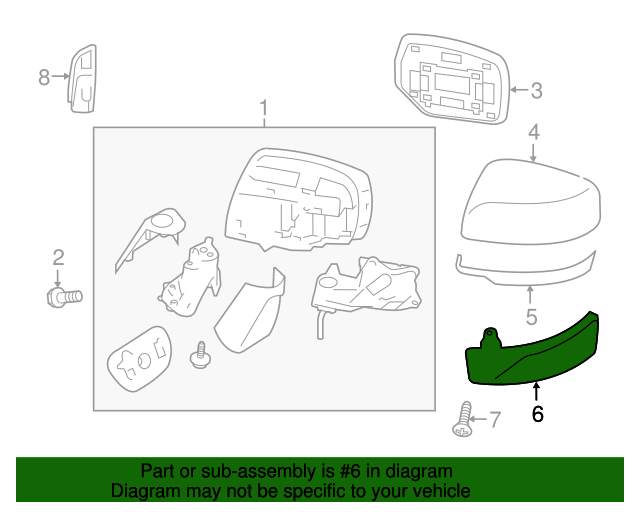 8
3
1
4
2
5
6
7
Part or sub-assembly is #6 in diagram
Diagram may not be specific to your vehicle