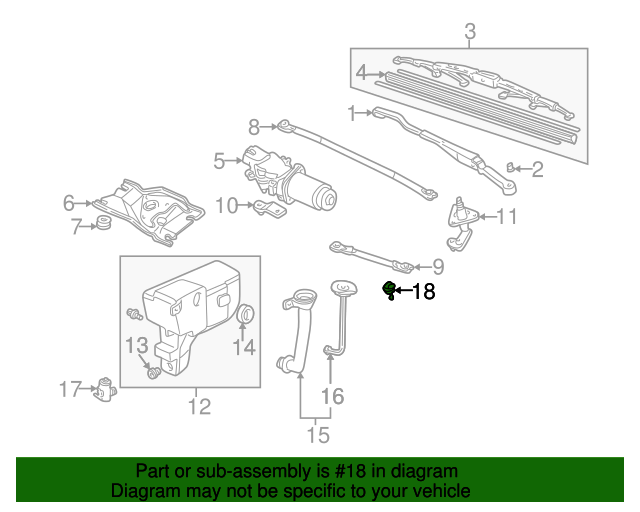 3
4
1
8
2
5
6
10
11
7
9
18
13
14
17
12
16
15

Part or sub-assembly is #18 in diagram
Diagram may not be specific to your vehicle