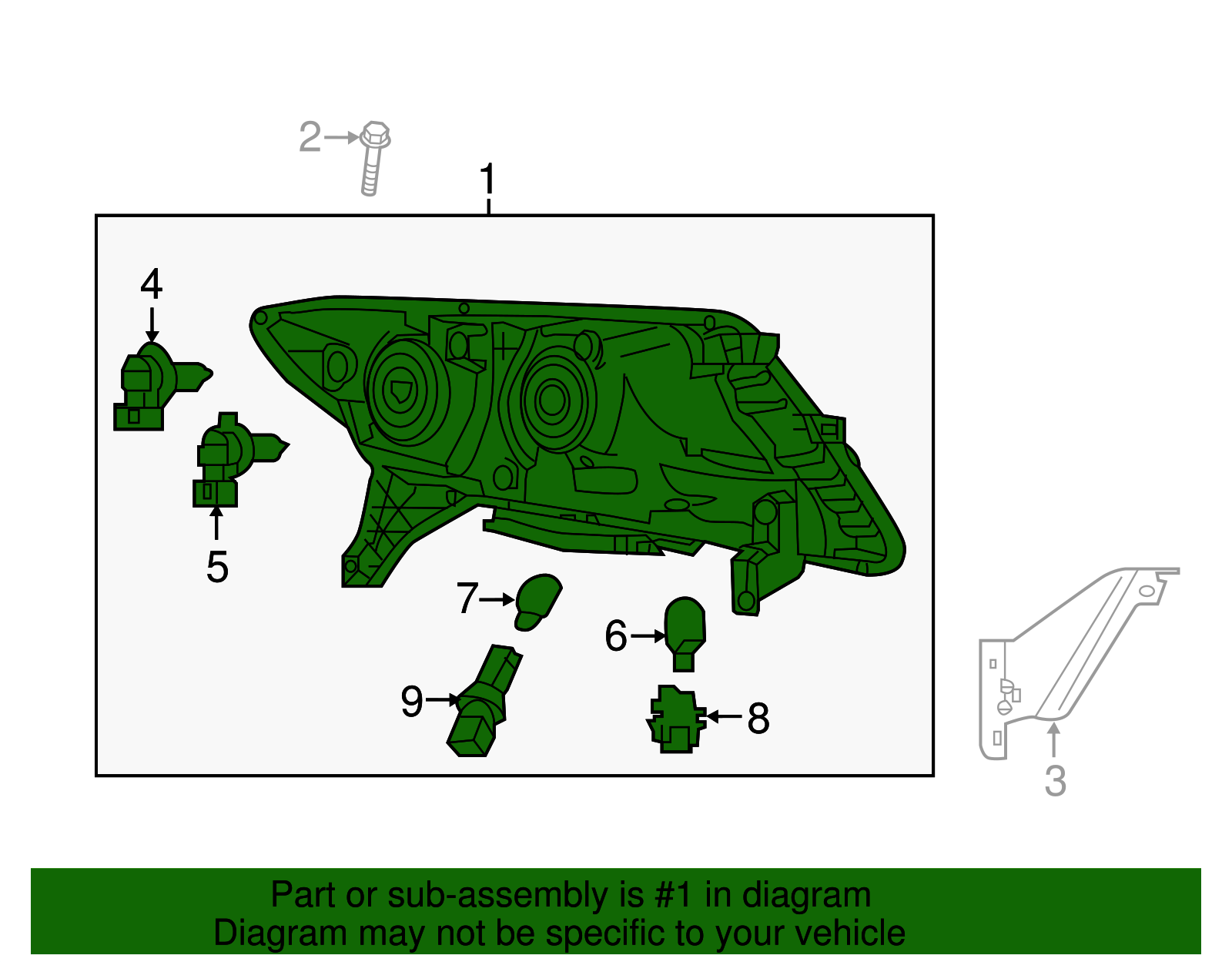 2
1
4
5
7
6
9
8
3

Part or sub-assembly is #1 in diagram
Diagram may not be specific to your vehicle